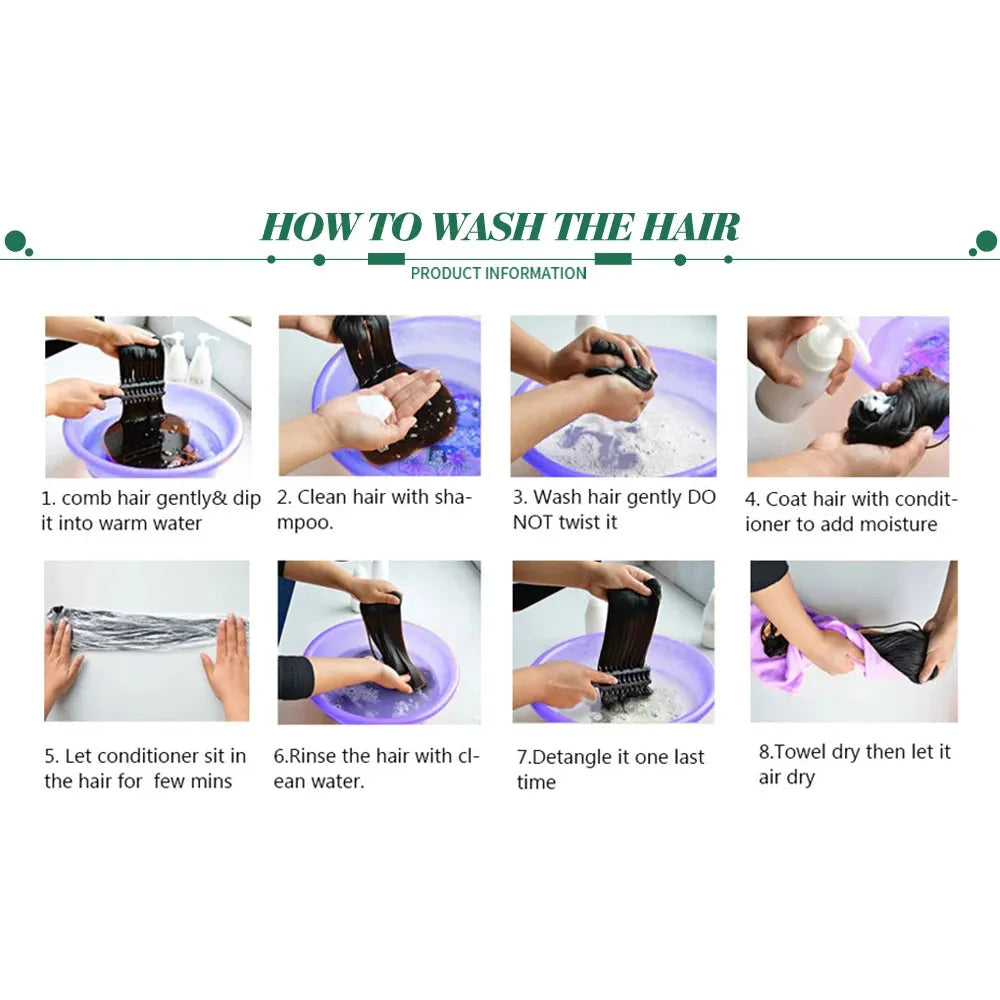 HOW TO WASH THE HAIR

PRODUCT INFORMATION

1. comb hair gently& dip it into warm water

2. Clean hair with shampoo.

3. Wash hair gently DO NOT twist it

4. Coat hair with conditioner to add moisture

5. Let conditioner sit in the hair for few mins

6.Rinse the hair with clean water.

7.Detangle it one last time

8.Towel dry then let it air dry